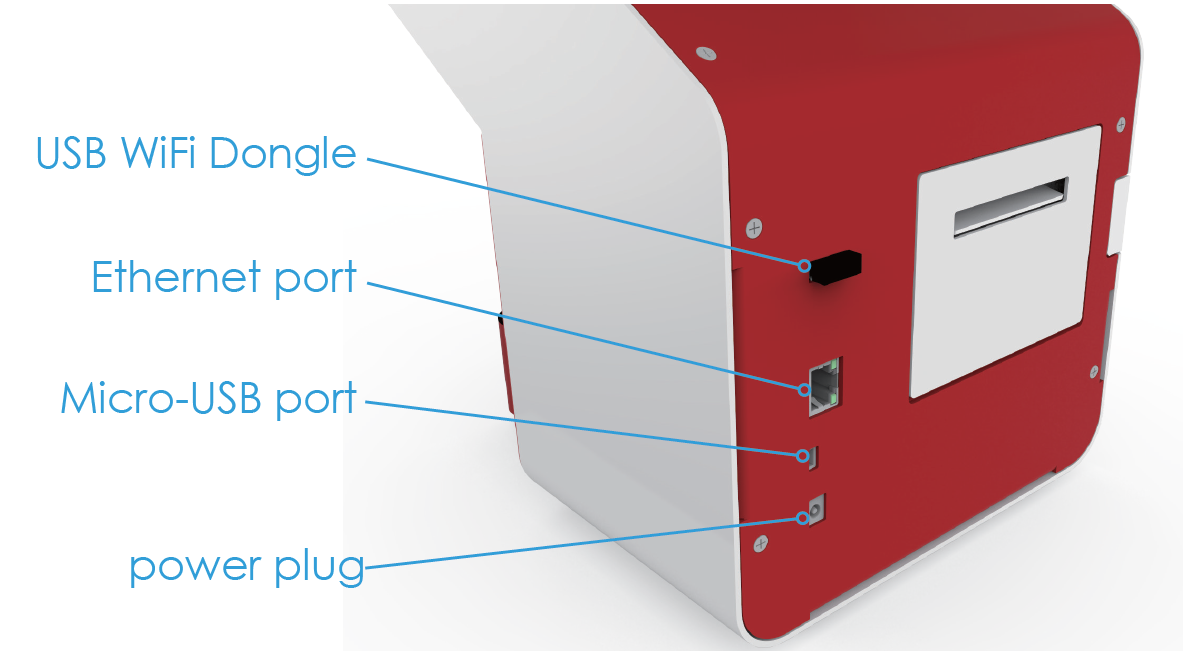 USB WiFi Dongle
Ethernet port
Micro-USB port
power plug