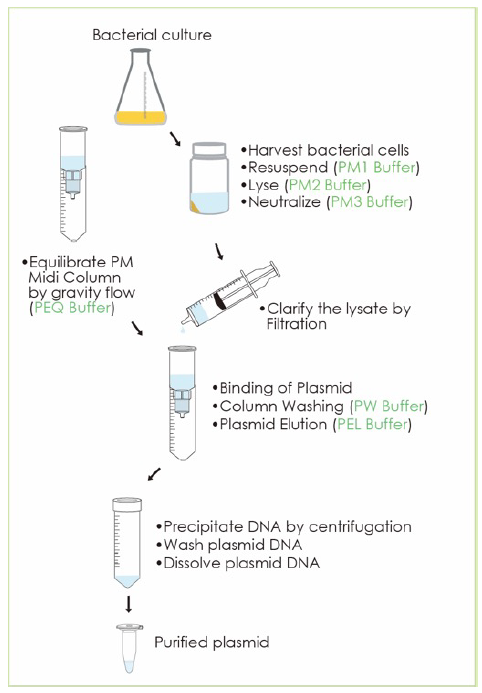 Bacterial culture

•Harvest bacterial cells
•Resuspend (PM1 Buffer)
•Lyse (PM2 Buffer)
•Neutralize (PM3 Buffer)

•Equilibrate PM Midi Column by gravity flow (PEQ Buffer)

•Clarify the lysate by Filtration

•Binding of Plasmid
•Column Washing (PW Buffer)
•Plasmid Elution (PEL Buffer)

•Precipitate DNA by centrifugation
•Wash plasmid DNA
•Dissolve plasmid DNA

Purified plasmid